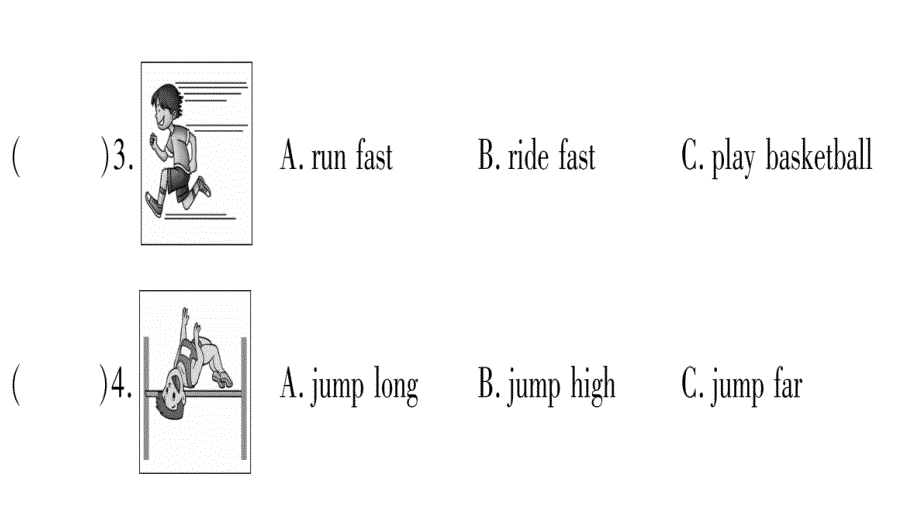 (　　)3. A. run fast B. ride fast C. play basketball

(　　)4. A. jump long B. jump high C. jump far