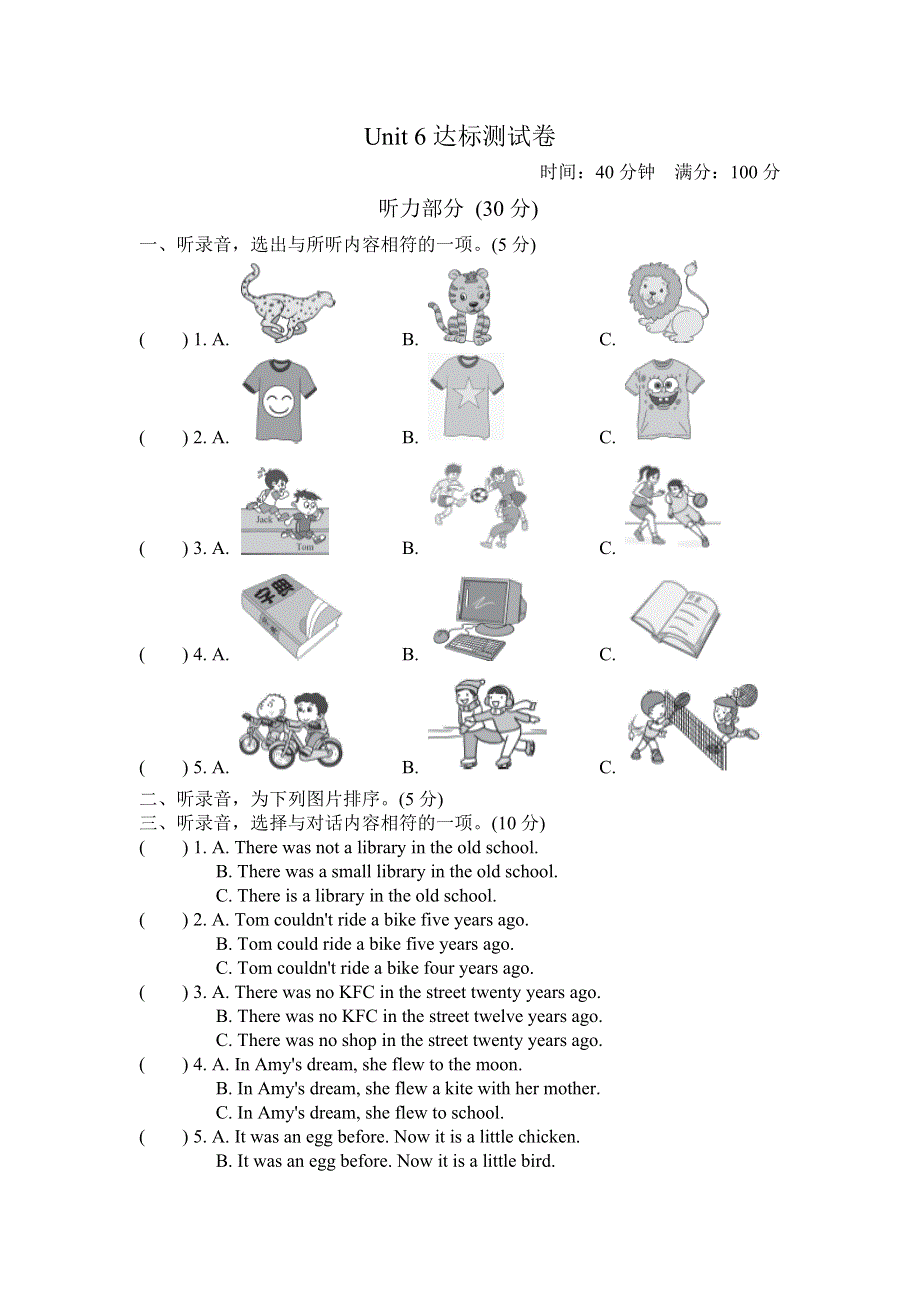 Unit 6 达标测试卷

时间：40 分钟　满分：100 分

听力部分 (30 分)

一、听录音，选出与所听内容相符的一项。(5 分)

(　　) 1. A.　　B.　　C.

(　　) 2. A.　　B.　　C.

(　　) 3. A.　Jack　Tom　　B.　　C.

(　　) 4. A.　字典　　B.　　C.

(　　) 5. A.　　B.　　C.

二、听录音，为下列图片排序。(5 分)

三、听录音，选择与对话内容相符的一项。(10 分)

(　　) 1. A. There was not a library in the old school.
B. There was a small library in the old school.
C. There is a library in the old school.

(　　) 2. A. Tom couldn't ride a bike five years ago.
B. Tom could ride a bike five years ago.
C. Tom couldn't ride a bike four years ago.

(　　) 3. A. There was no KFC in the street twenty years ago.
B. There was no KFC in the street twelve years ago.
C. There was no shop in the street twenty years ago.

(　　) 4. A. In Amy's dream, she flew to the moon.
B. In Amy's dream, she flew a kite with her mother.
C. In Amy's dream, she flew to school.

(　　) 5. A. It was an egg before. Now it is a little chicken.
B. It was an egg before. Now it is a little bird.