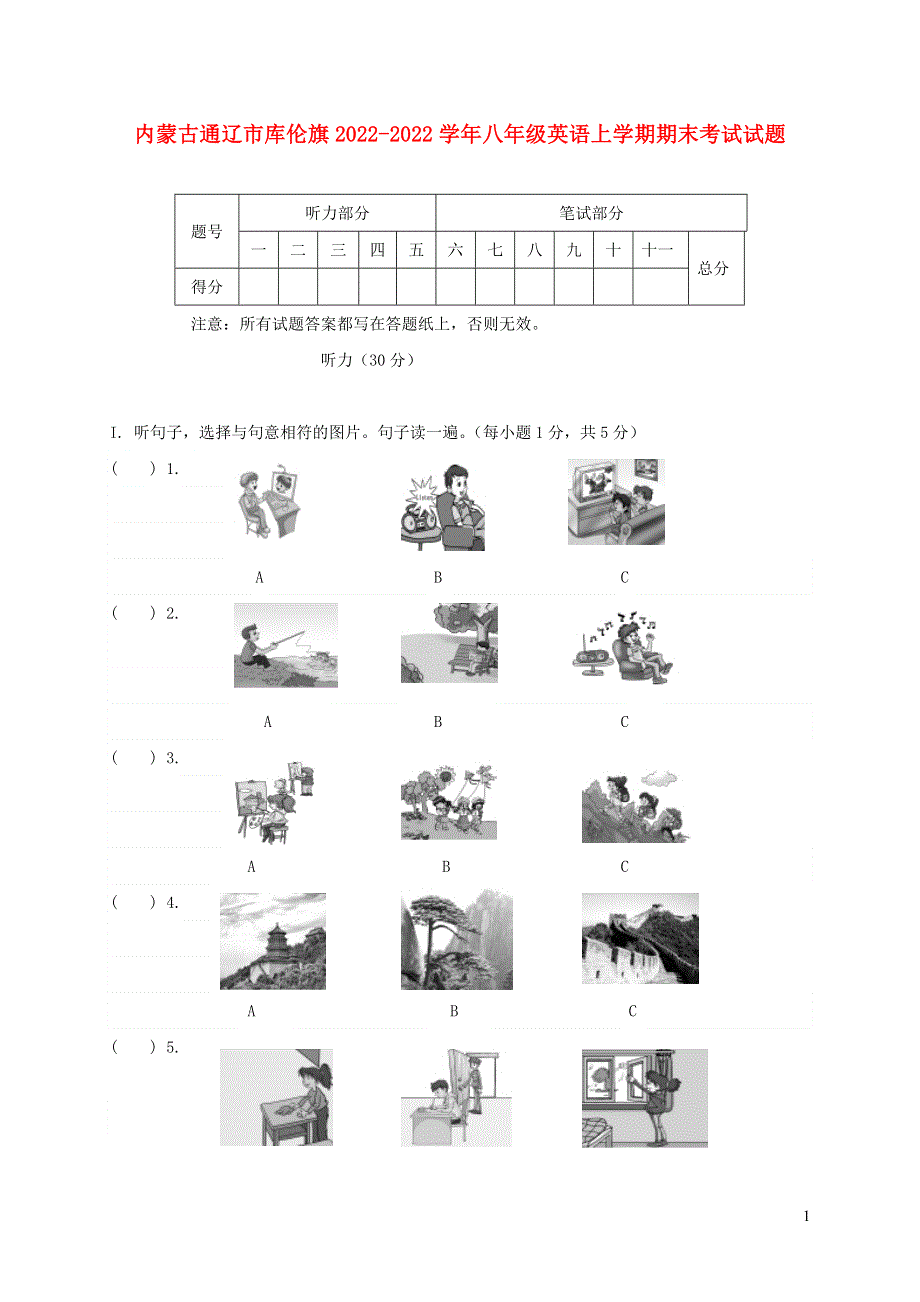 内蒙古通辽市库伦旗2022-2022学年八年级英语上学期期末考试试题

| 题号 | 听力部分 | | | | | 笔试部分 | | | | | | 总分 |
|---|---|---|---|---|---|---|---|---|---|---|---|---|
| | 一 | 二 | 三 | 四 | 五 | 六 | 七 | 八 | 九 | 十 | 十一 | |
| 得分 | | | | | | | | | | | | |

注意：所有试题答案都写在答题纸上，否则无效。

听力（30分）

I. 听句子，选择与句意相符的图片。句子读一遍。（每小题1分，共5分）

(　　) 1.

A　B　C

(　　) 2.

A　B　C

(　　) 3.

A　B　C

(　　) 4.

A　B　C

(　　) 5.

1