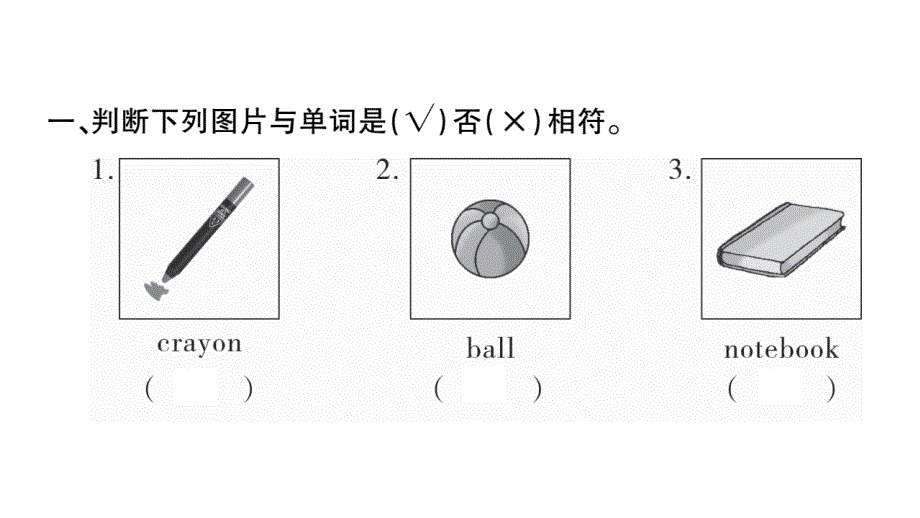 一、判断下列图片与单词是(√)否(×)相符。

1. crayon
(　　)

2. ball
(　　)

3. notebook
(　　)