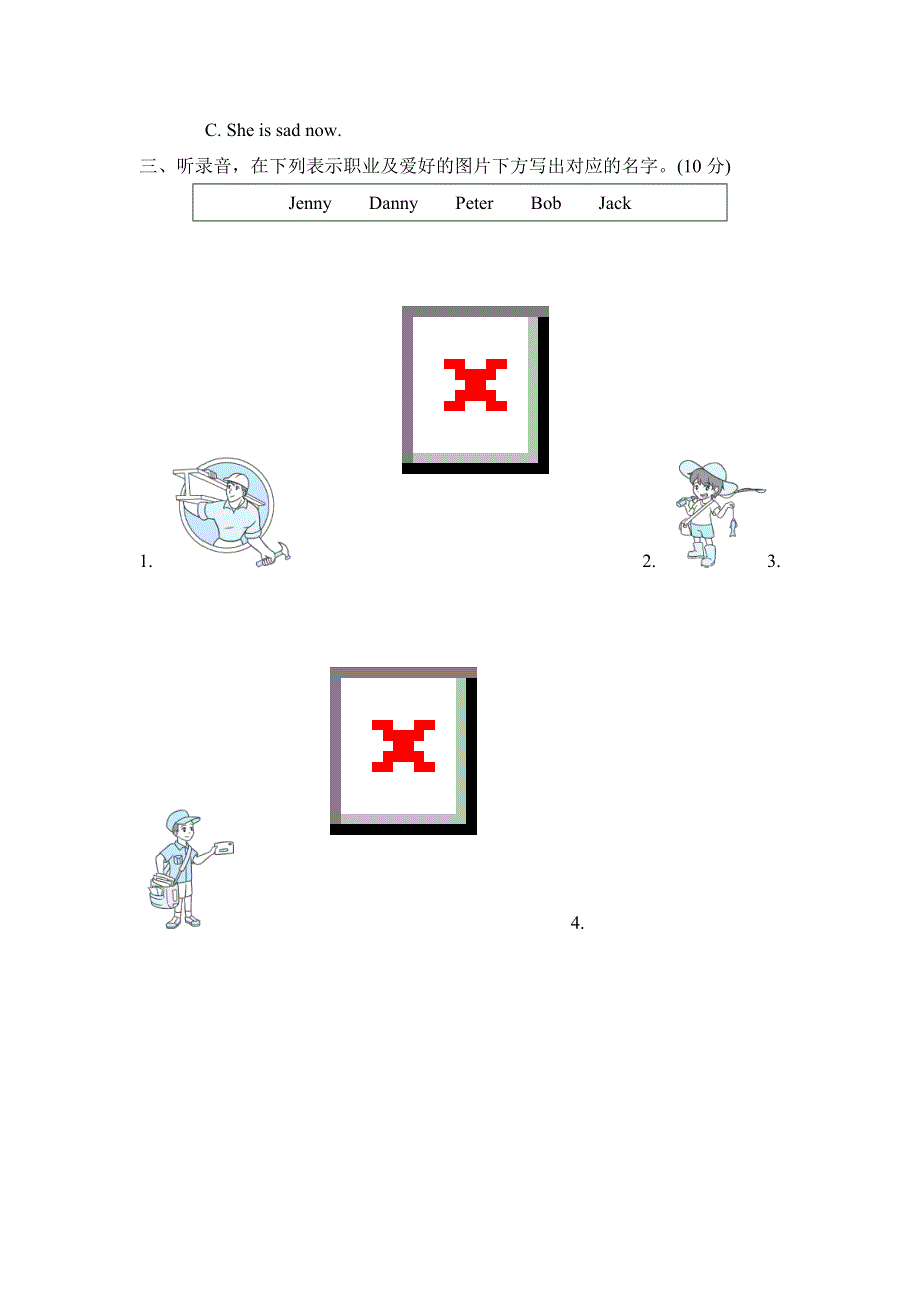 C. She is sad now.

三、听录音，在下列表示职业及爱好的图片下方写出对应的名字。(10 分)

Jenny Danny Peter Bob Jack

1.

2.

3.

4.