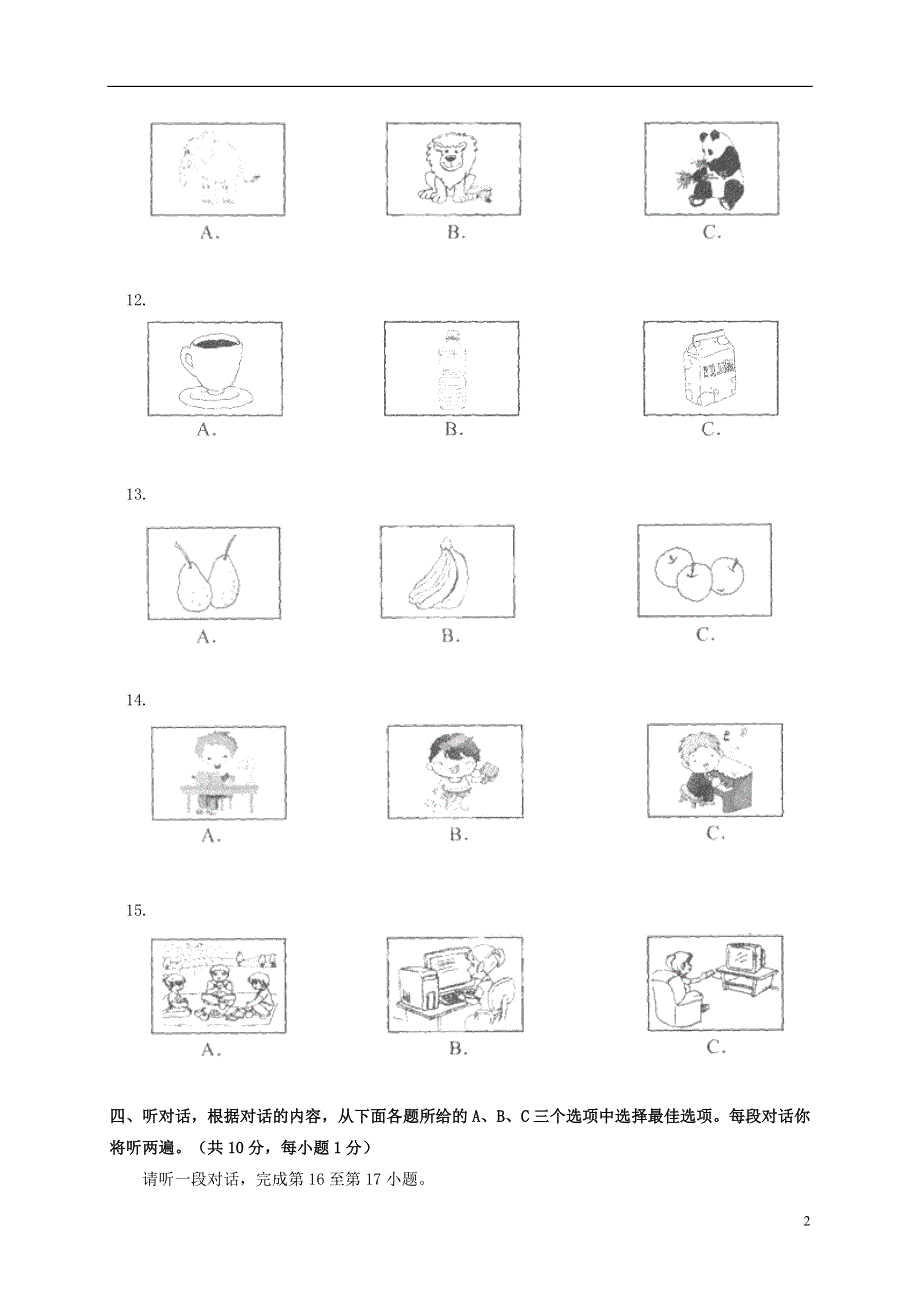 A.　　　　B.　　　　C.

12.

A.　　　　B.　　　　C.

13.

A.　　　　B.　　　　C.

14.

A.　　　　B.　　　　C.

15.

A.　　　　B.　　　　C.

四、听对话，根据对话的内容，从下面各题所给的 A、B、C 三个选项中选择最佳选项。每段对话你将听两遍。（共 10 分，每小题 1 分）

请听一段对话，完成第 16 至第 17 小题。

2