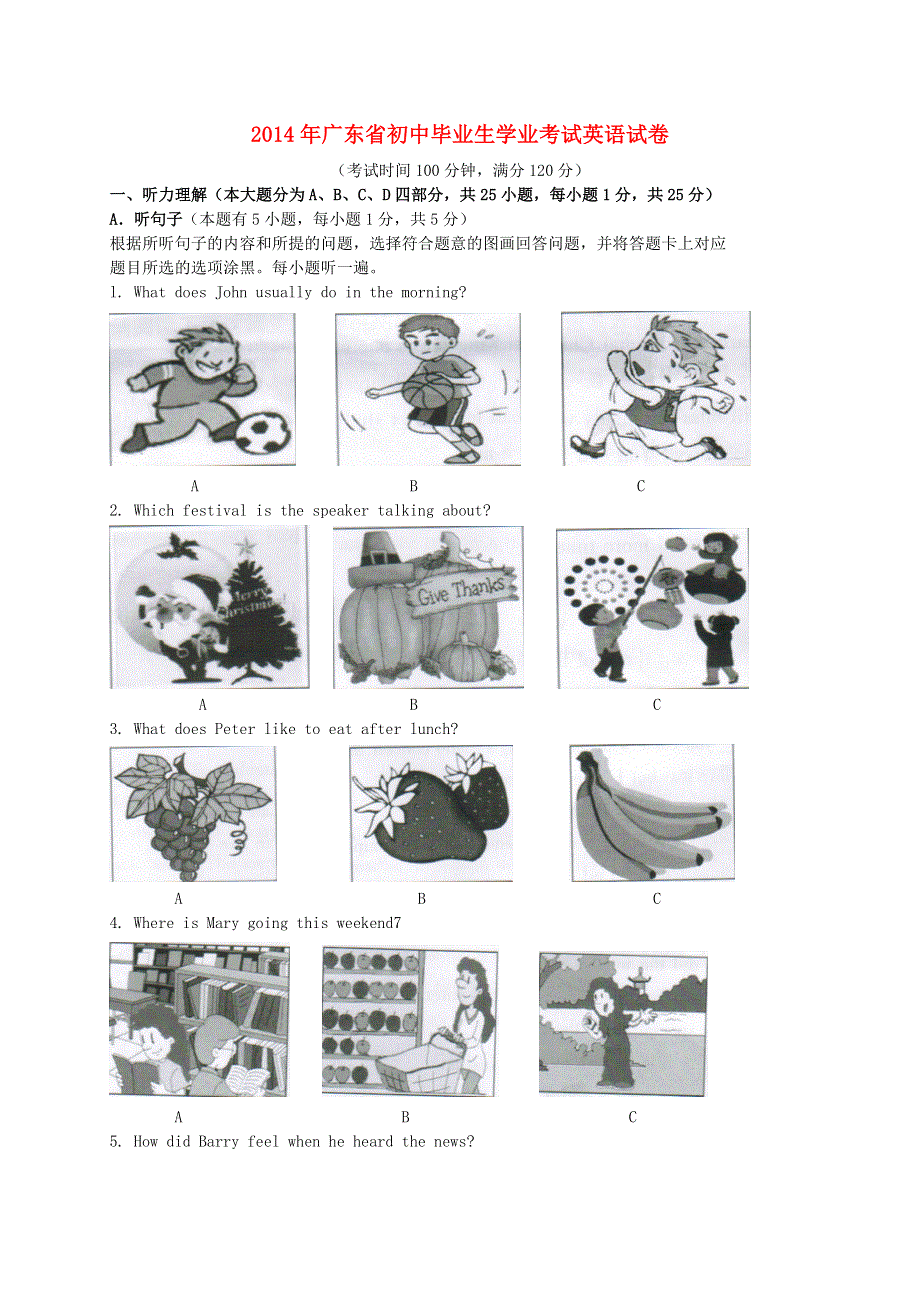 2014年广东省初中毕业生学业考试英语试卷

（考试时间100分钟，满分120分）

一、听力理解（本大题分为A、B、C、D四部分，共25小题，每小题1分，共25分）

A. 听句子（本题有5小题，每小题1分，共5分）

根据所听句子的内容和所提的问题，选择符合题意的图画回答问题，并将答题卡上对应题目所选的选项涂黑。每小题听一遍。

1. What does John usually do in the morning?

A B C

2. Which festival is the speaker talking about?

Merry Christmas

Give Thanks

A B C

3. What does Peter like to eat after lunch?

A B C

4. Where is Mary going this weekend7

A B C

5. How did Barry feel when he heard the news?